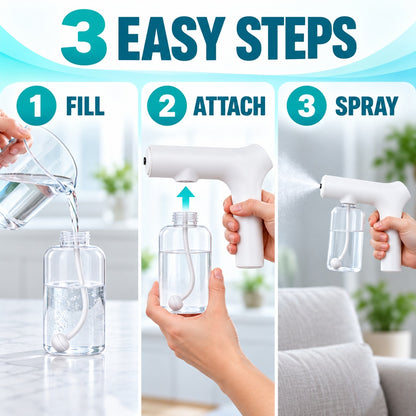 3 EASY STEPS

1 FILL

2 ATTACH

3 SPRAY